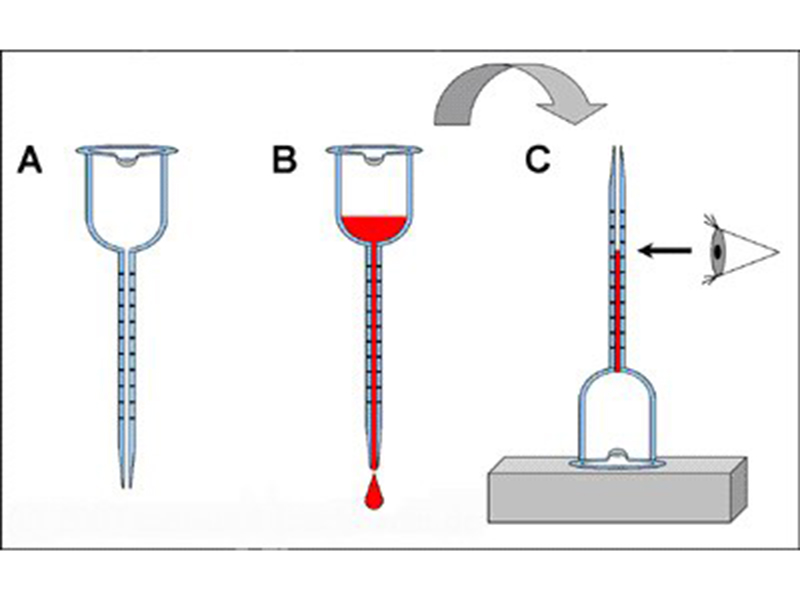 A

B

C